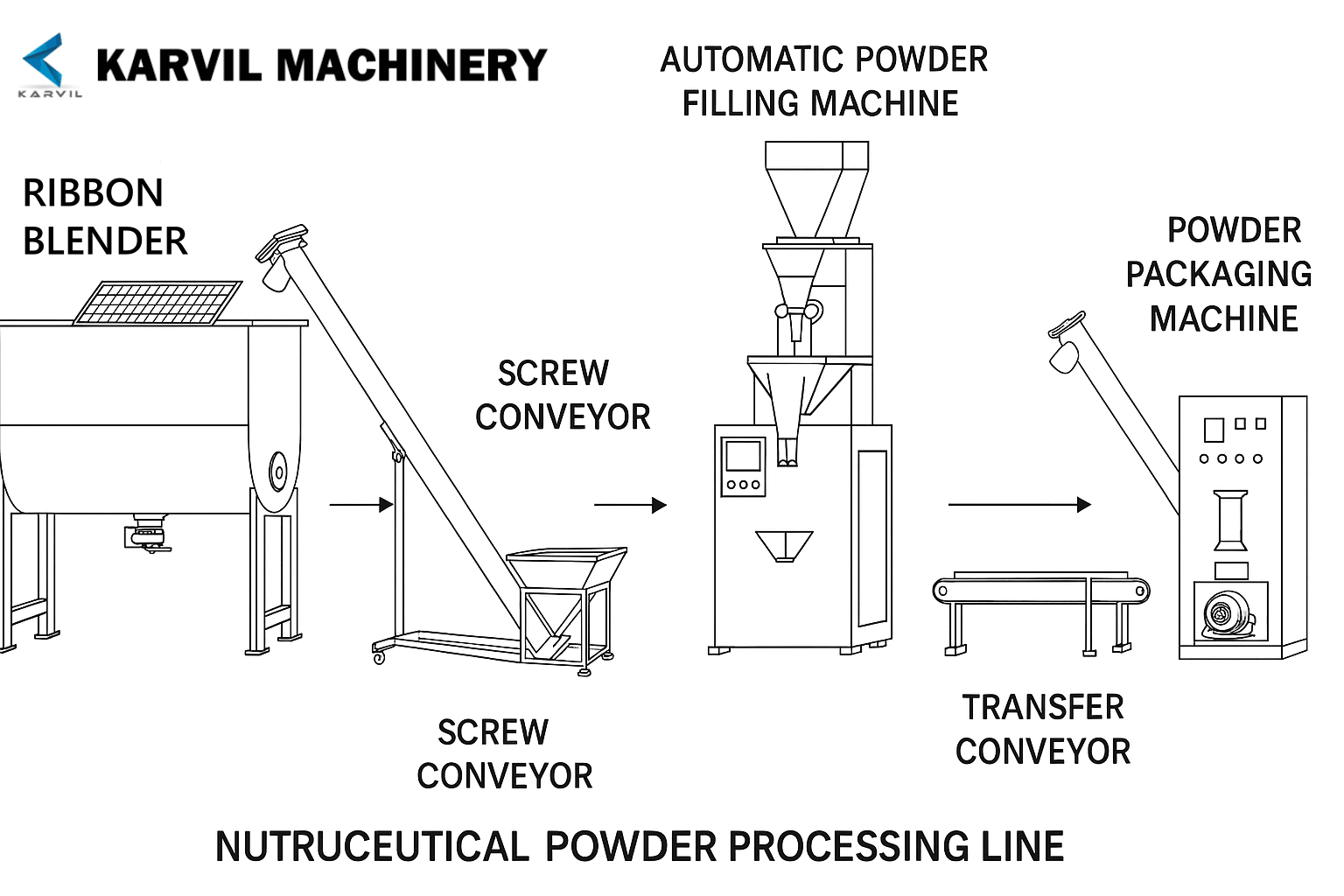 KARVIL

KARVIL MACHINERY

AUTOMATIC POWDER FILLING MACHINE

RIBBON BLENDER

POWDER PACKAGING MACHINE

SCREW CONVEYOR

SCREW CONVEYOR

TRANSFER CONVEYOR

NUTRUCEUTICAL POWDER PROCESSING LINE